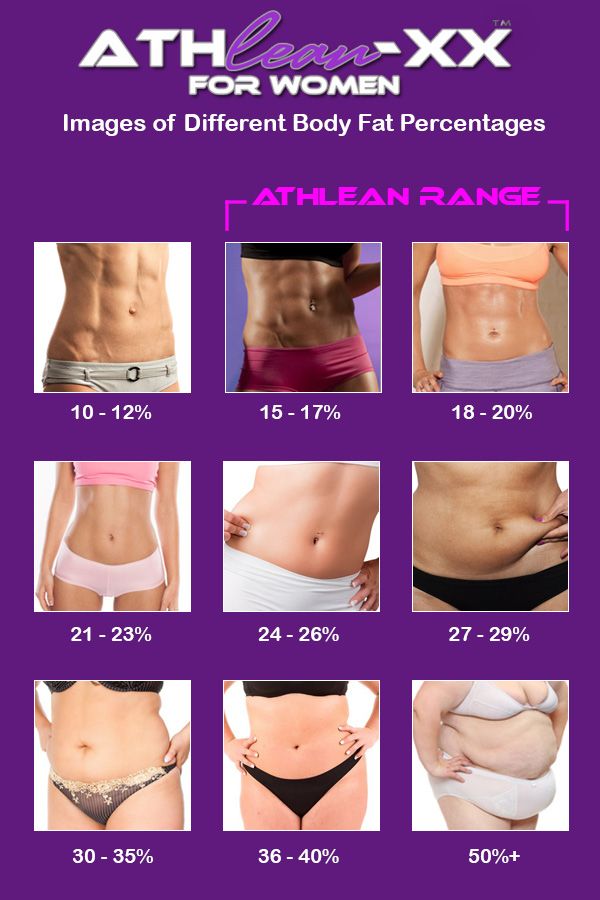 ATHlean-XX™
FOR WOMEN

Images of Different Body Fat Percentages

ATHLEAN RANGE

10 - 12%

15 - 17%

18 - 20%

21 - 23%

24 - 26%

27 - 29%

30 - 35%

36 - 40%

50%+